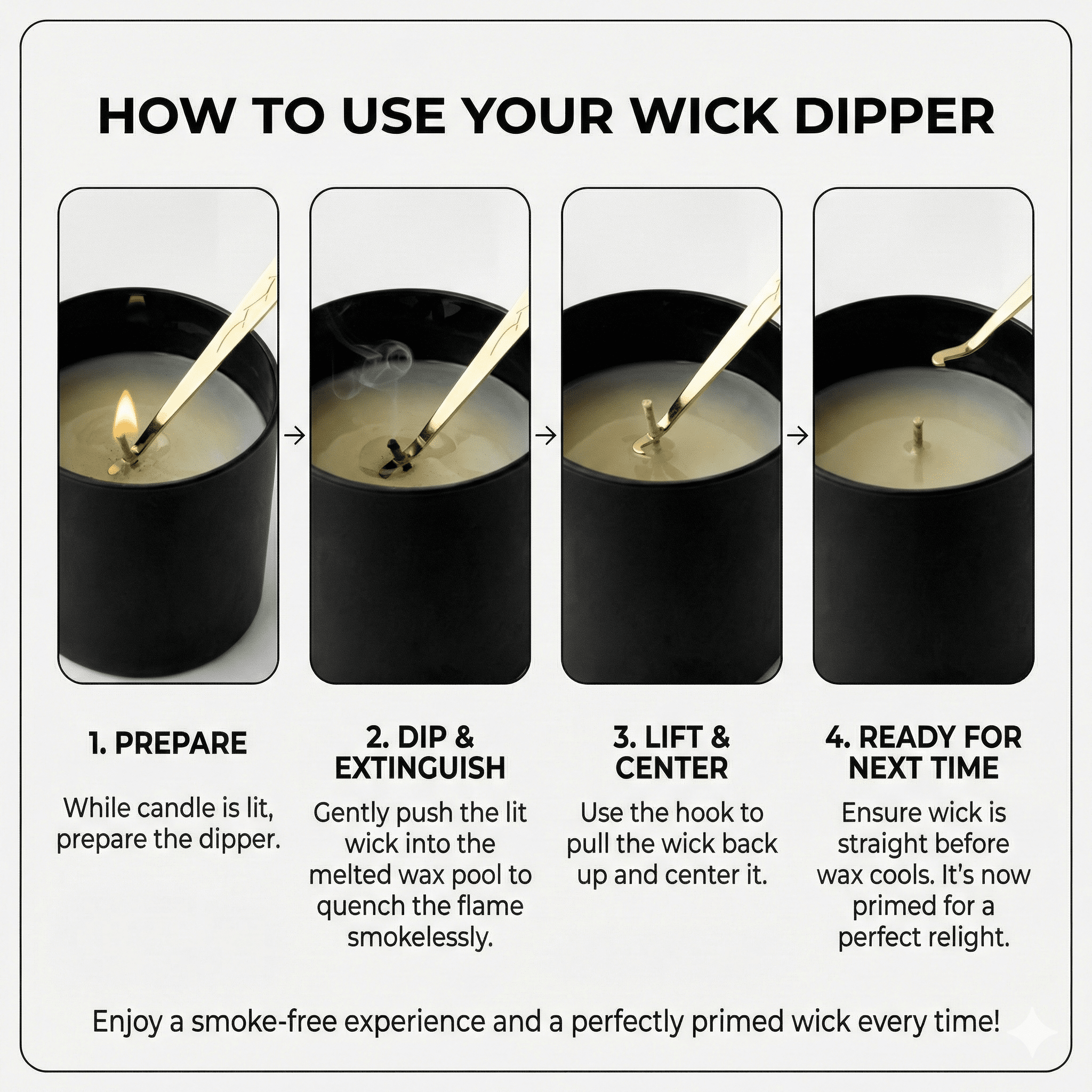 HOW TO USE YOUR WICK DIPPER

1. PREPARE

While candle is lit, prepare the dipper.

2. DIP & EXTINGUISH

Gently push the lit wick into the melted wax pool to quench the flame smokelessly.

3. LIFT & CENTER

Use the hook to pull the wick back up and center it.

4. READY FOR NEXT TIME

Ensure wick is straight before wax cools. It's now primed for a perfect relight.

Enjoy a smoke-free experience and a perfectly primed wick every time!